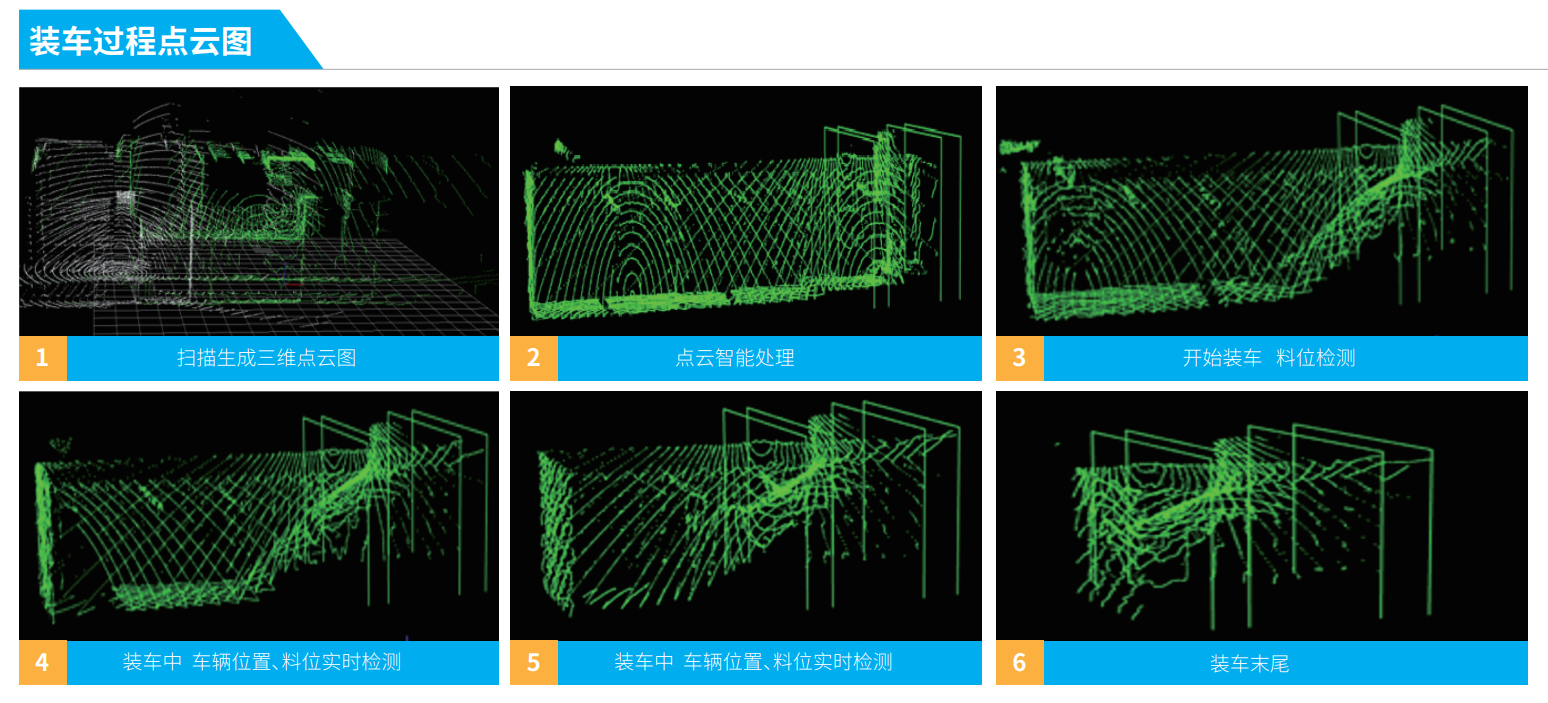 装车过程点云图

1 扫描生成三维点云图

2 点云智能处理

3 开始装车 料位检测

4 装车中 车辆位置、料位实时检测

5 装车中 车辆位置、料位实时检测

6 装车末尾